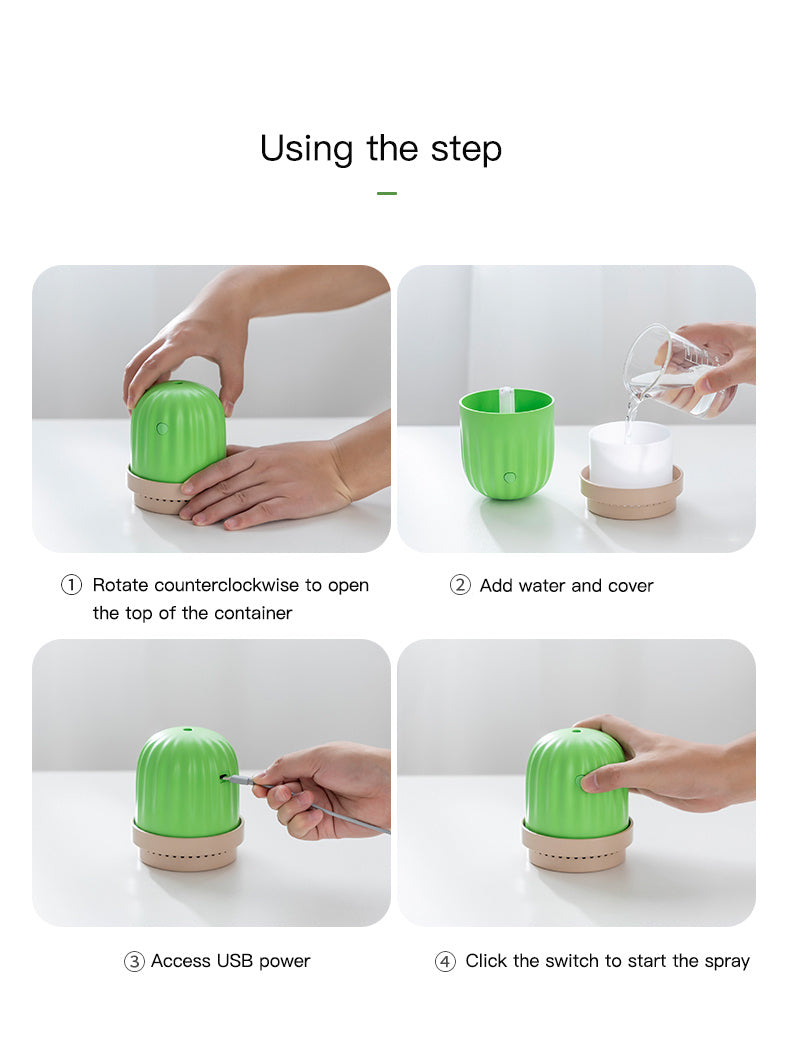 Using the step

① Rotate counterclockwise to open the top of the container

② Add water and cover

③ Access USB power

④ Click the switch to start the spray